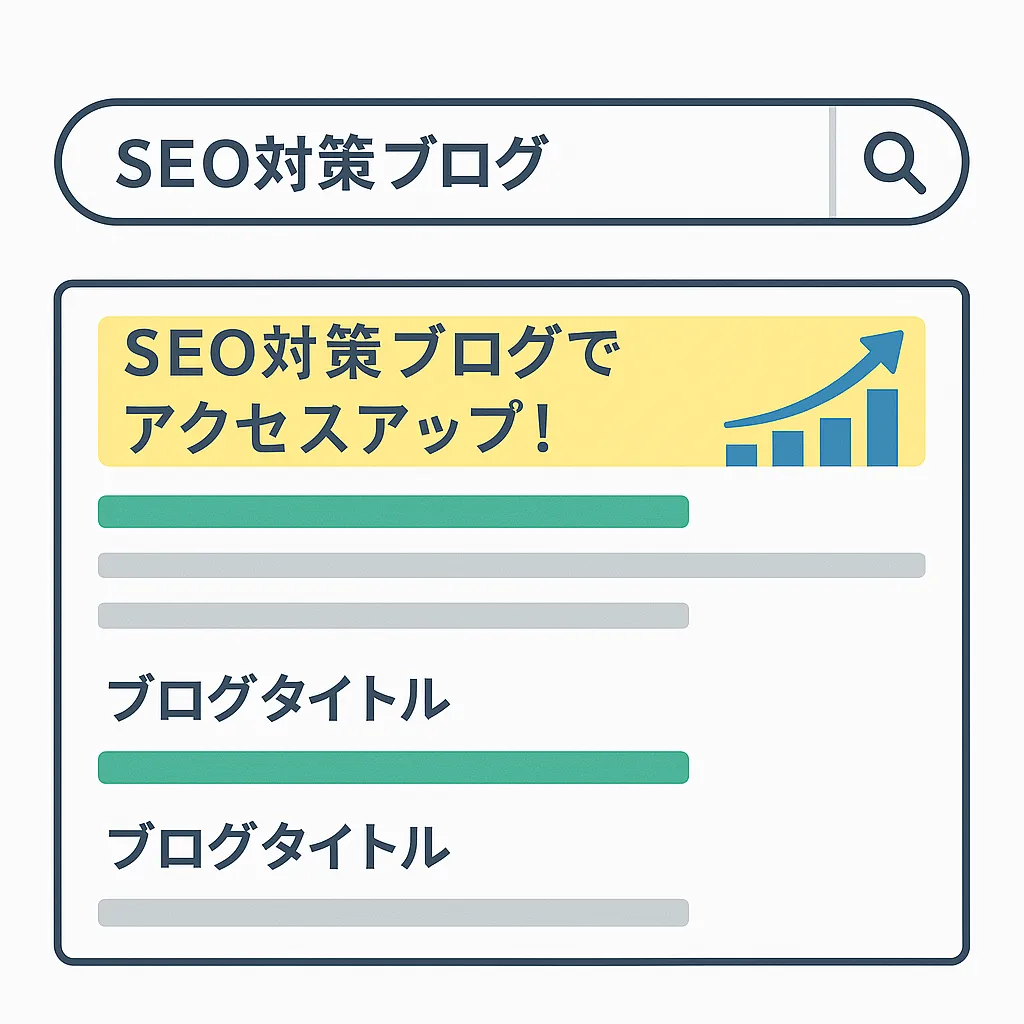 SEO対策ブログ

SEO対策ブログで
アクセスアップ!

ブログタイトル

ブログタイトル