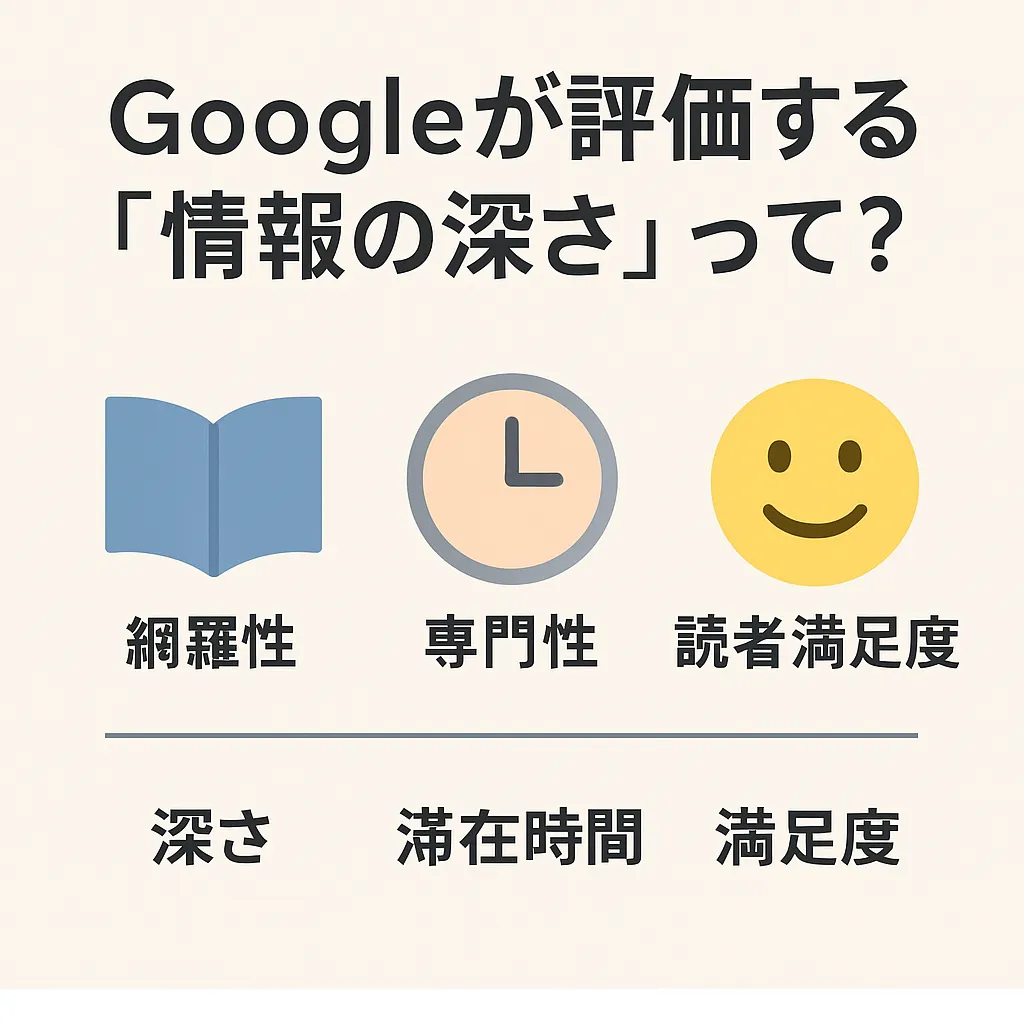 Googleが評価する「情報の深さ」って？

網羅性　専門性　読者満足度

深さ　滞在時間　満足度