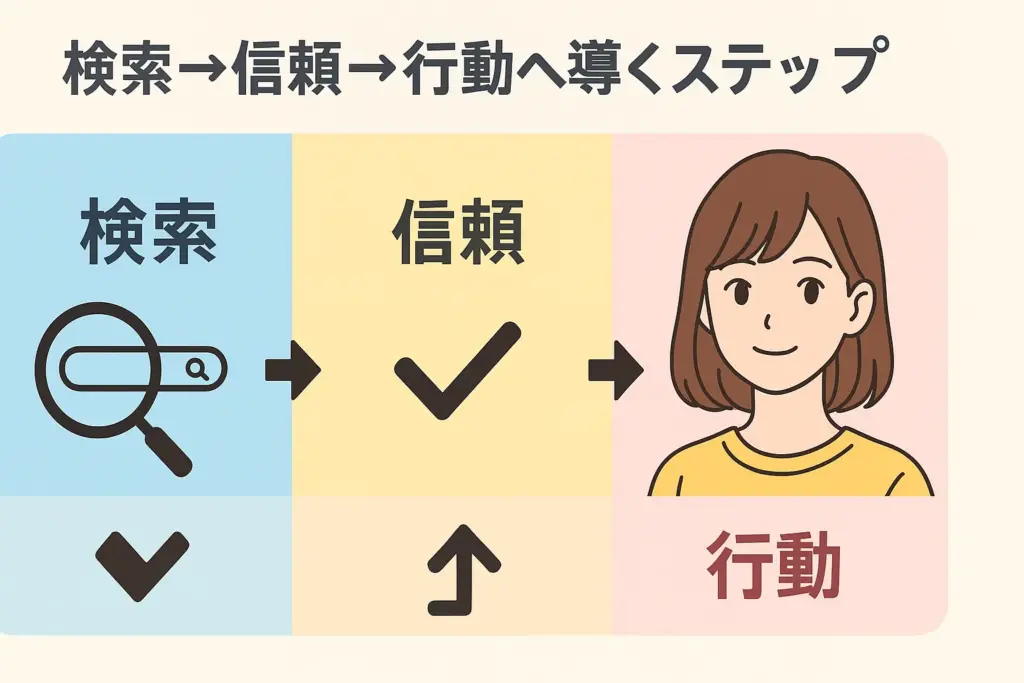 検索→信頼→行動へ導くステップ

検索

信頼

行動