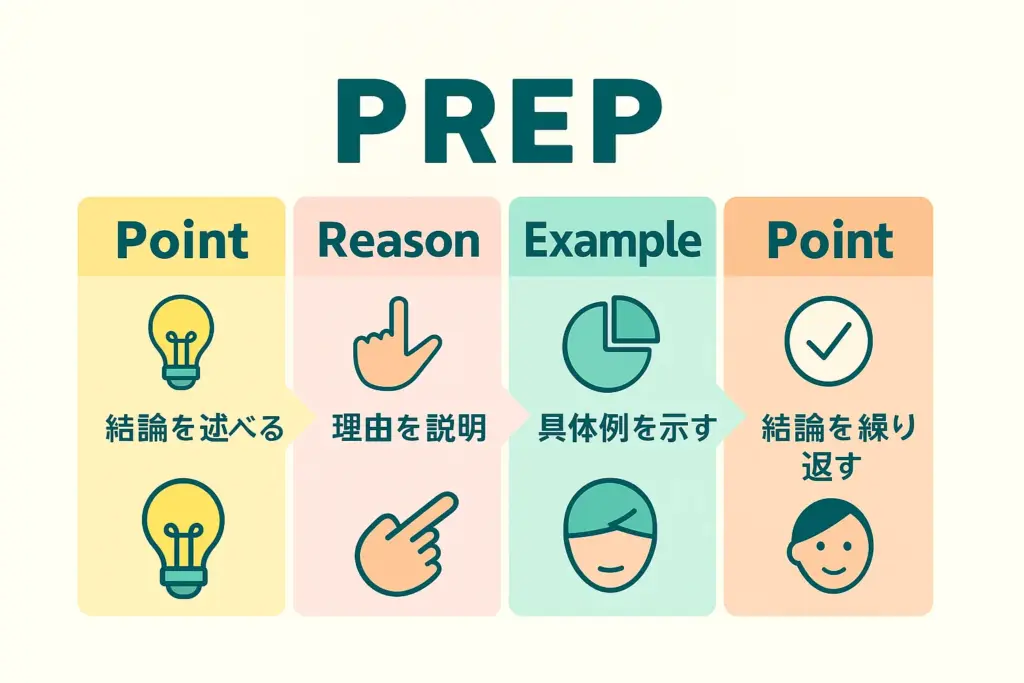 PREP

Point

結論を述べる

Reason

理由を説明

Example

具体例を示す

Point

結論を繰り返す