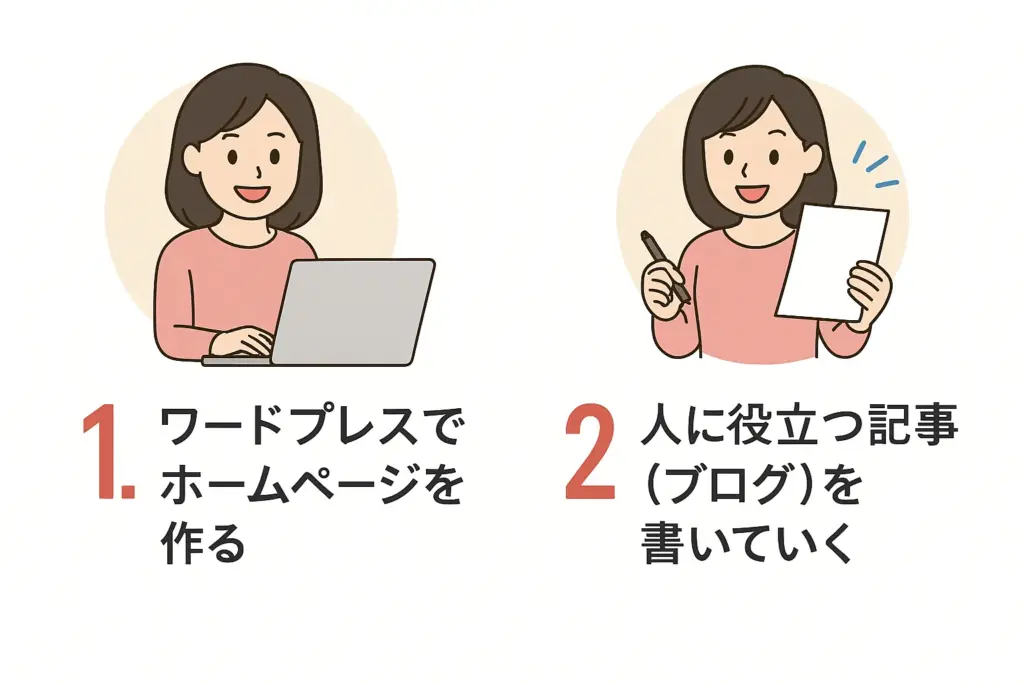 1. ワードプレスでホームページを作る

2 人に役立つ記事（ブログ）を書いていく