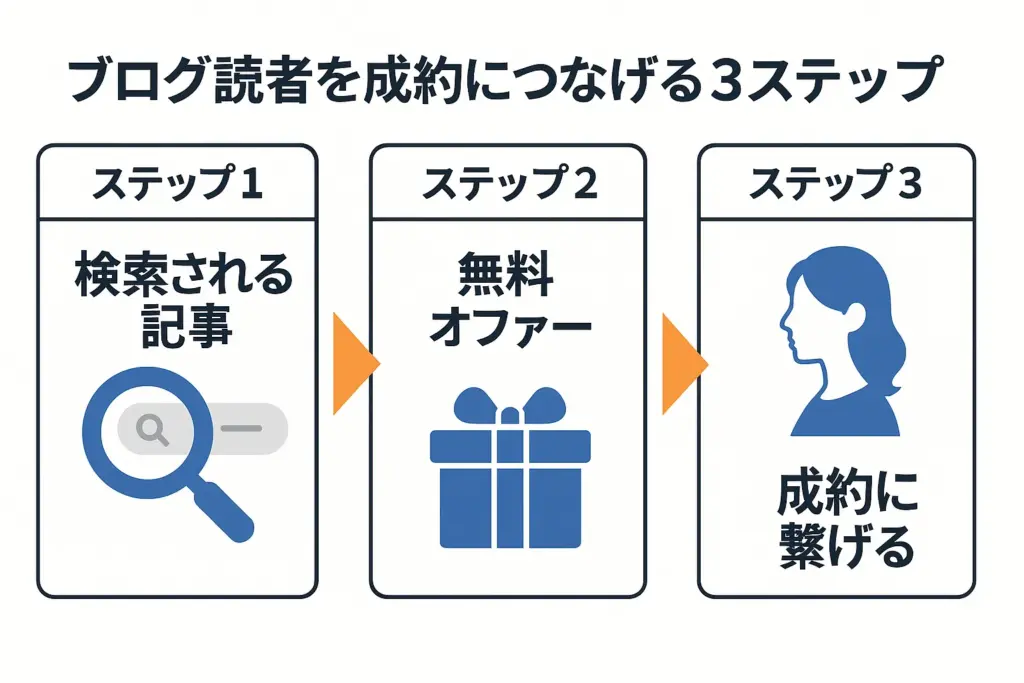 ブログ読者を成約につなげる3ステップ

ステップ1

検索される記事

ステップ2

無料オファー

ステップ3

成約に繋げる