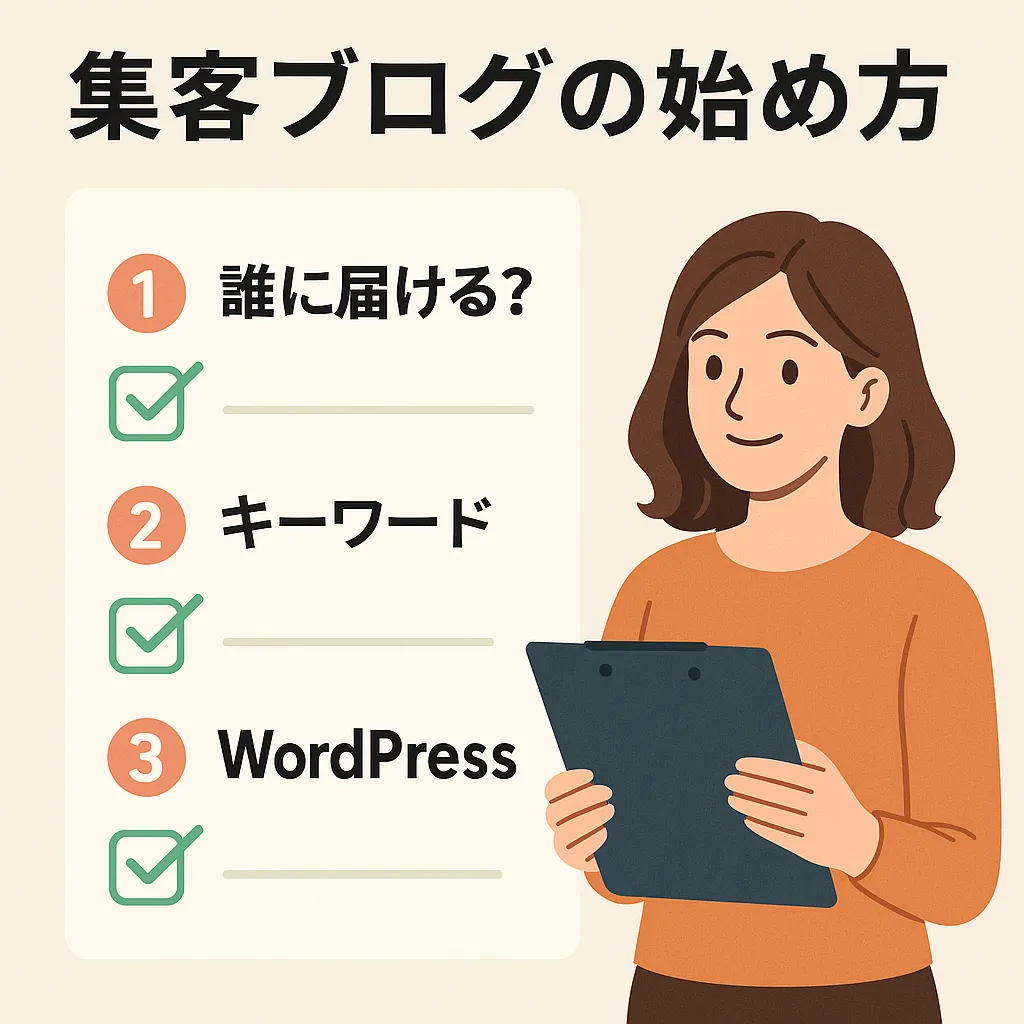 集客ブログの始め方

1 誰に届ける?

2 キーワード

3 WordPress