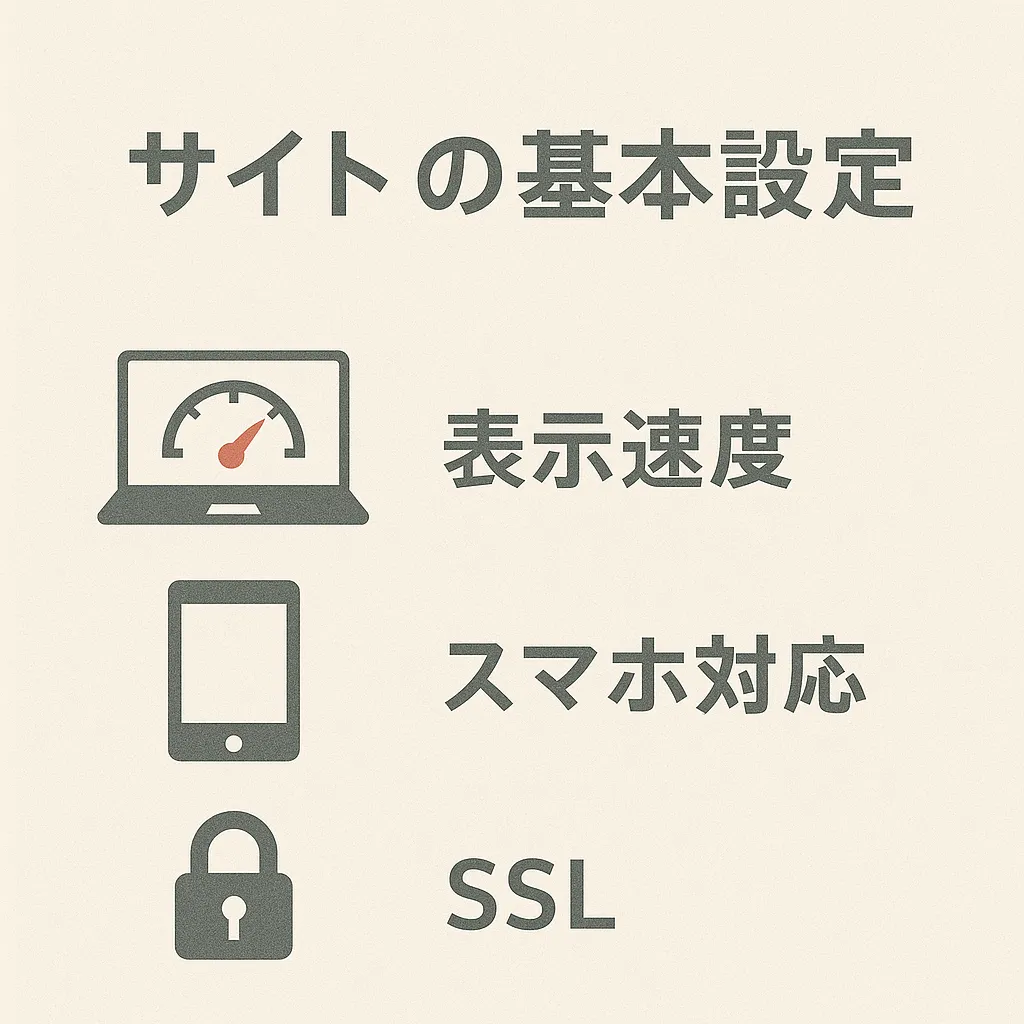 サイトの基本設定

表示速度

スマホ対応

SSL