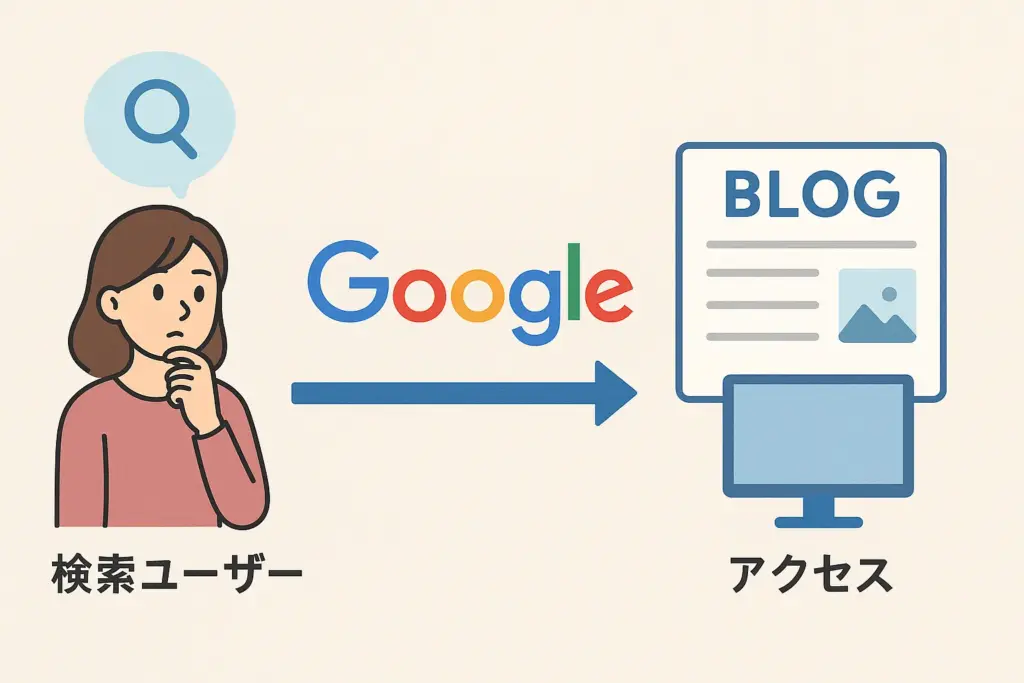 Google

BLOG

検索ユーザー

アクセス