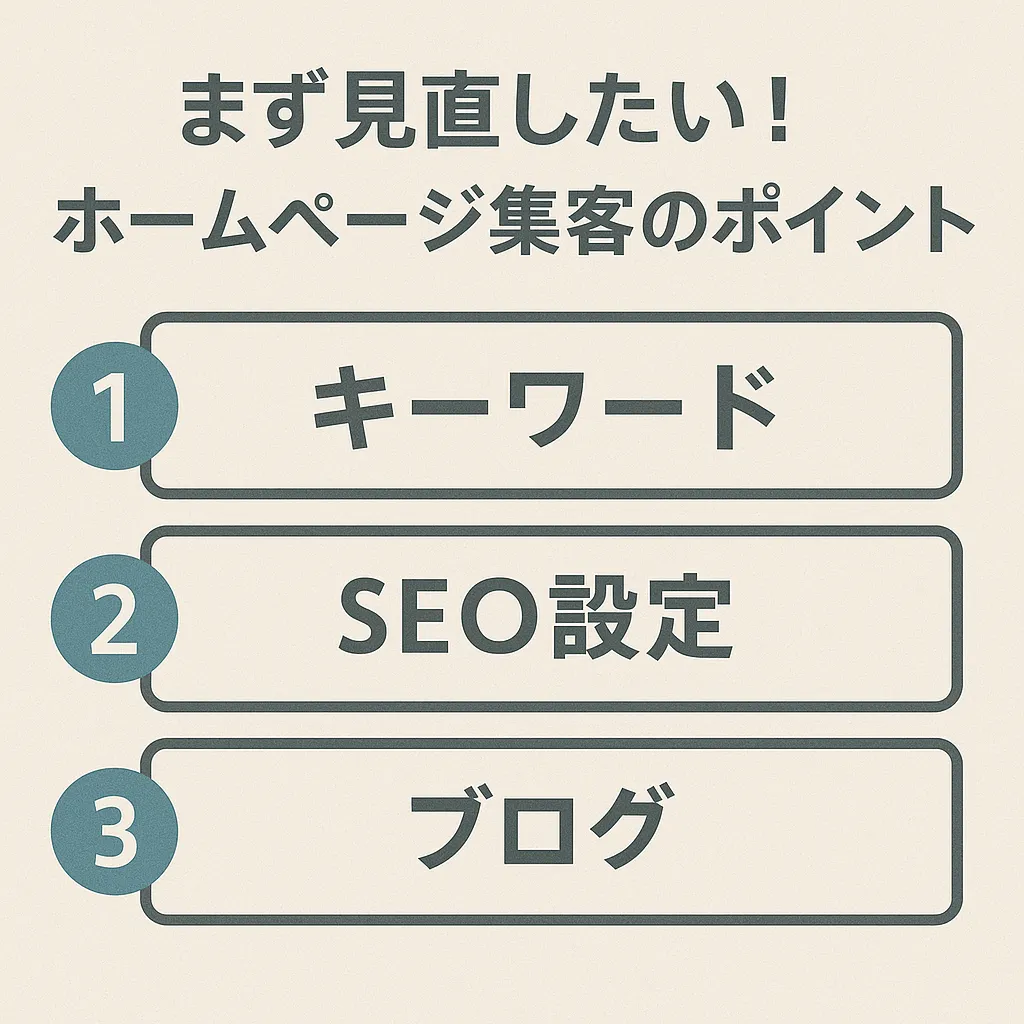 まず見直したい！
ホームページ集客のポイント

1 キーワード

2 SEO設定

3 ブログ