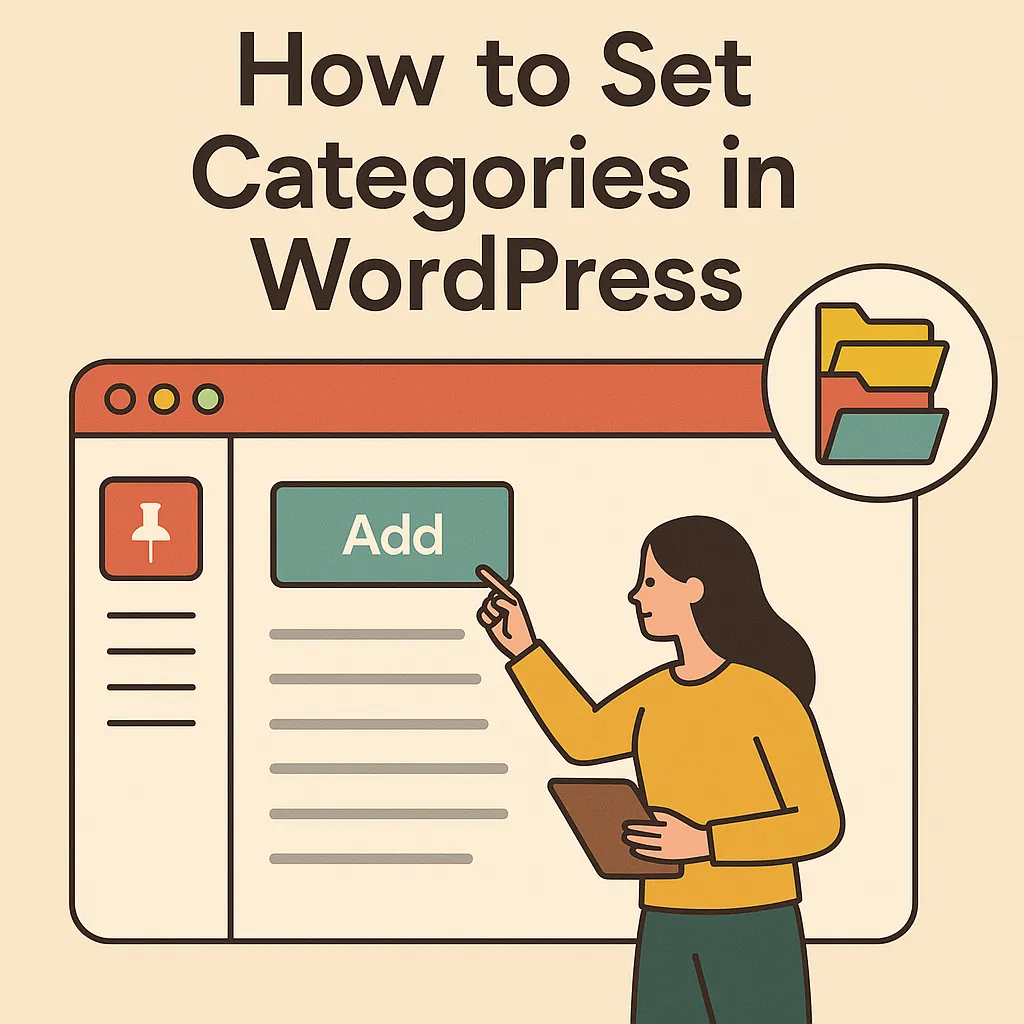 How to Set Categories in WordPress

Add