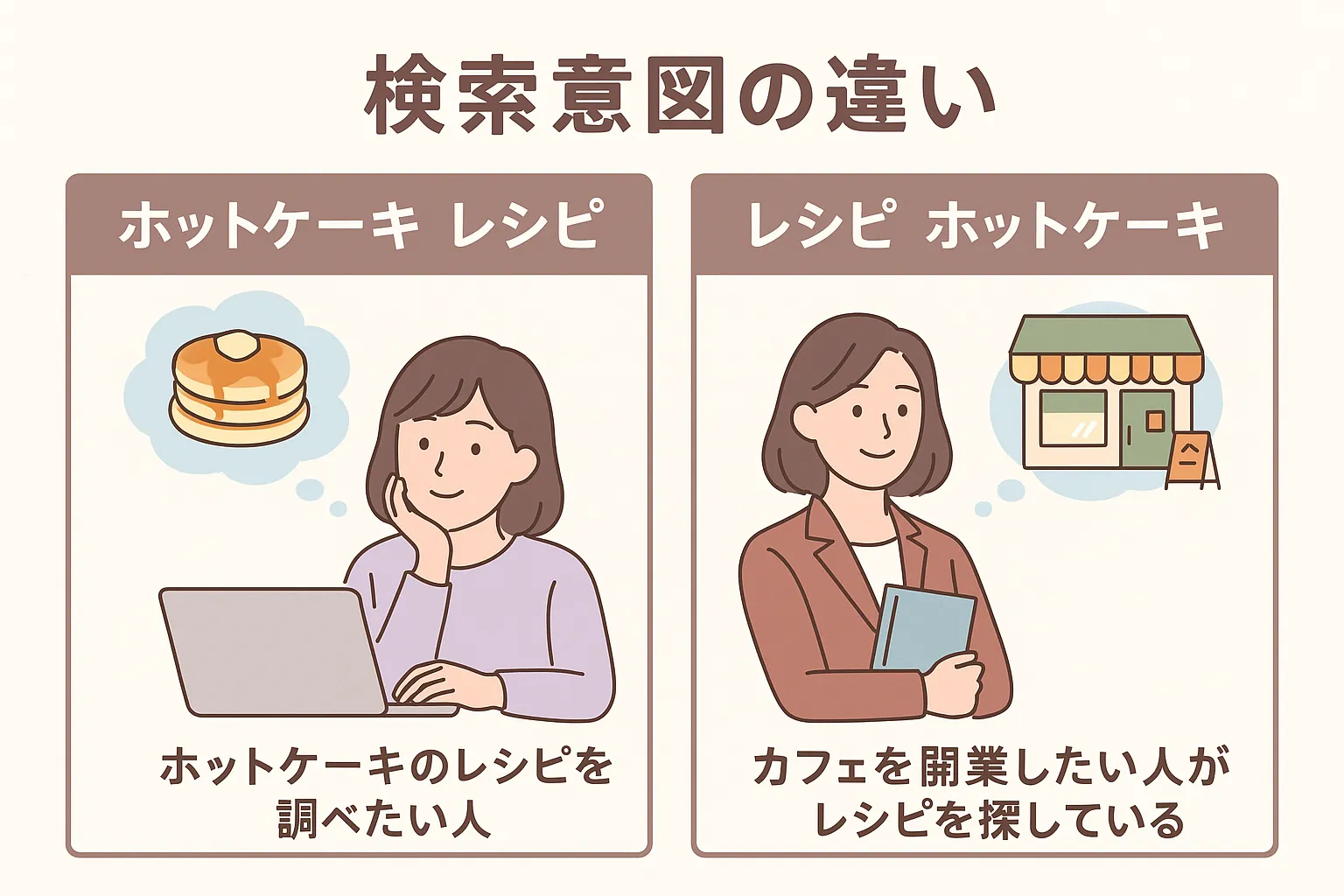 検索意図の違い

ホットケーキ レシピ

ホットケーキのレシピを調べたい人

レシピ ホットケーキ

カフェを開業したい人がレシピを探している