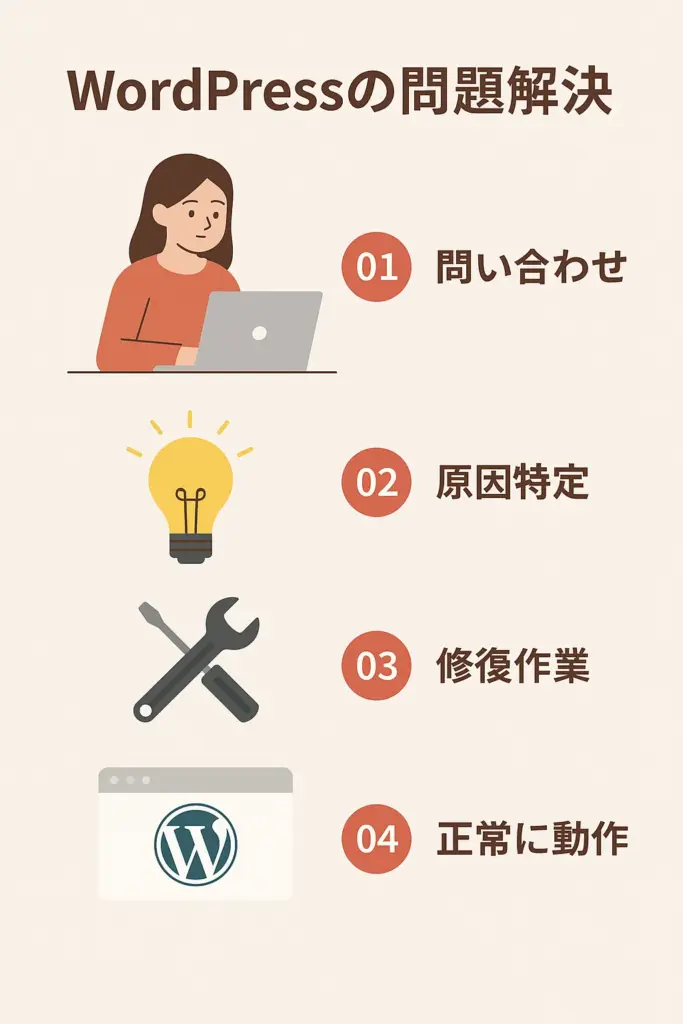 WordPressの問題解決

01 問い合わせ

02 原因特定

03 修復作業

04 正常に動作