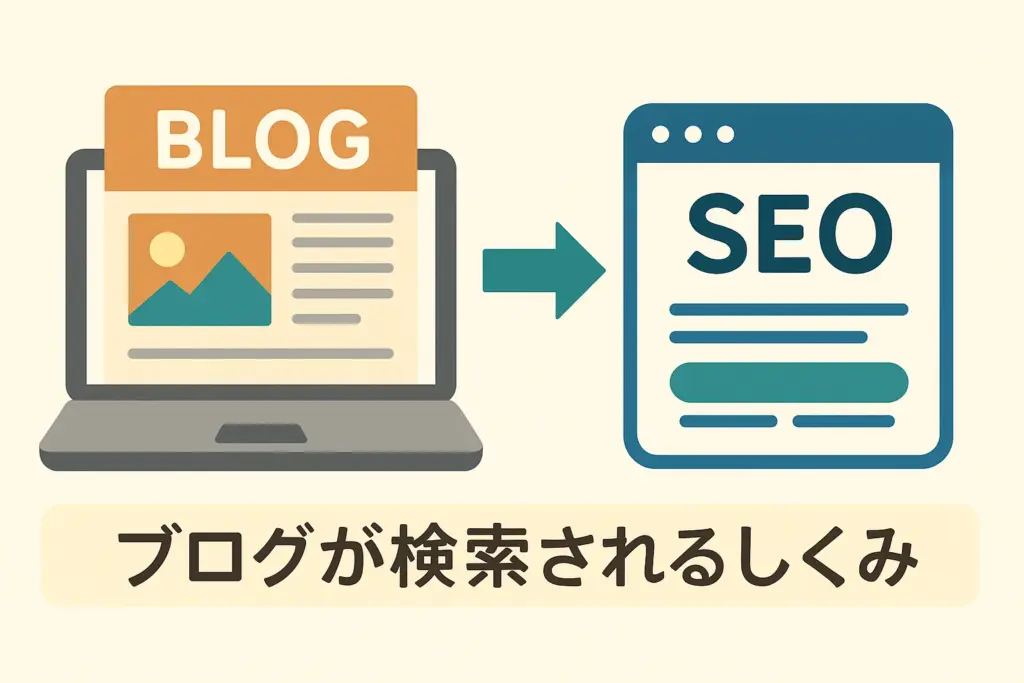 BLOG

SEO

ブログが検索されるしくみ