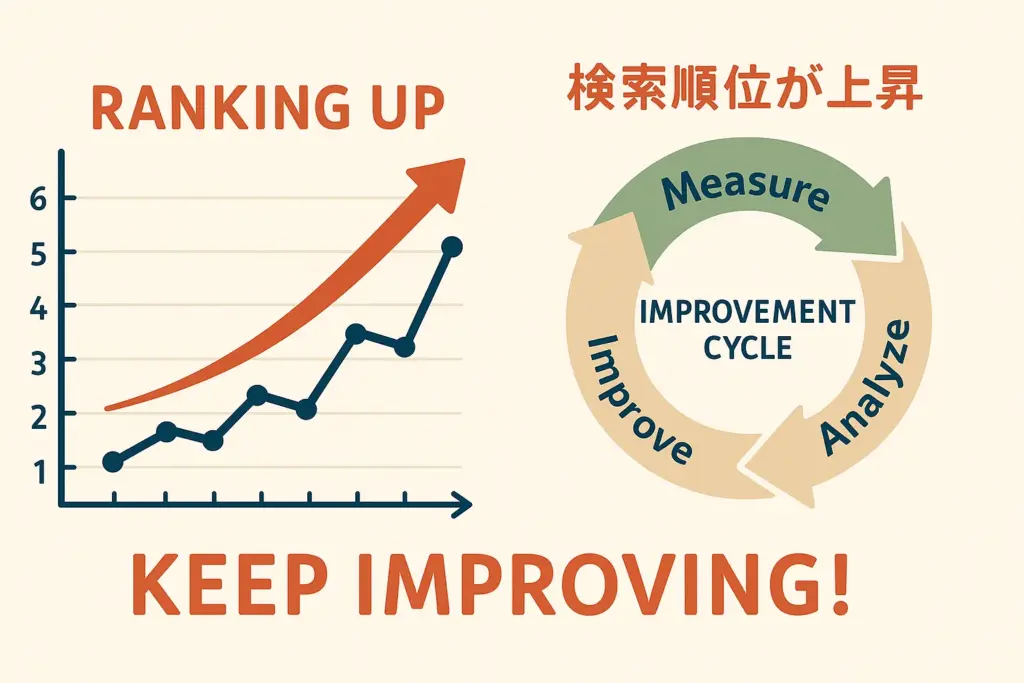 RANKING UP

6
5
4
3
2
1

検索順位が上昇

Measure

Analyze

Improve

IMPROVEMENT CYCLE

KEEP IMPROVING!