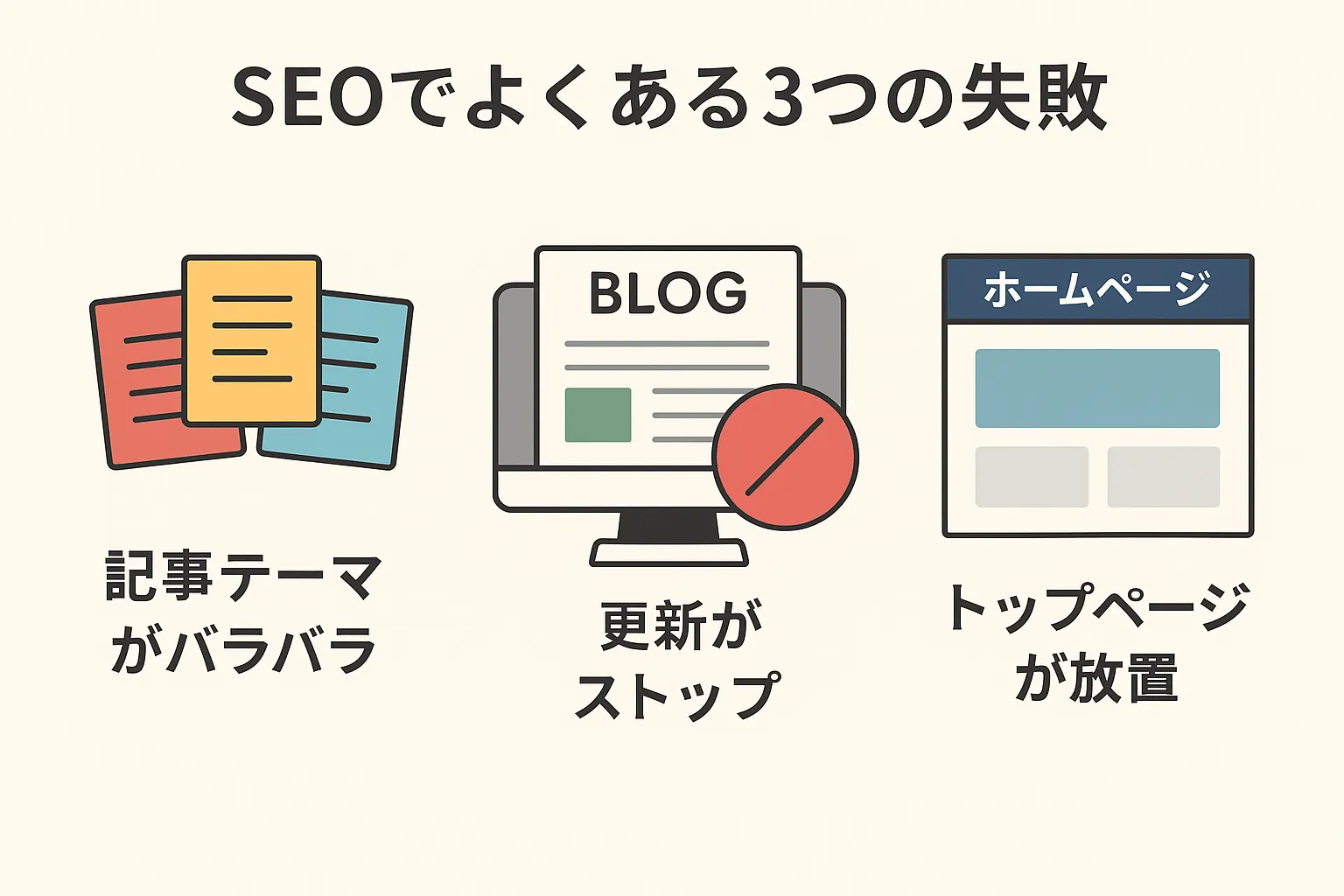 SEOでよくある3つの失敗

記事テーマがバラバラ

BLOG

更新がストップ

ホームページ

トップページが放置