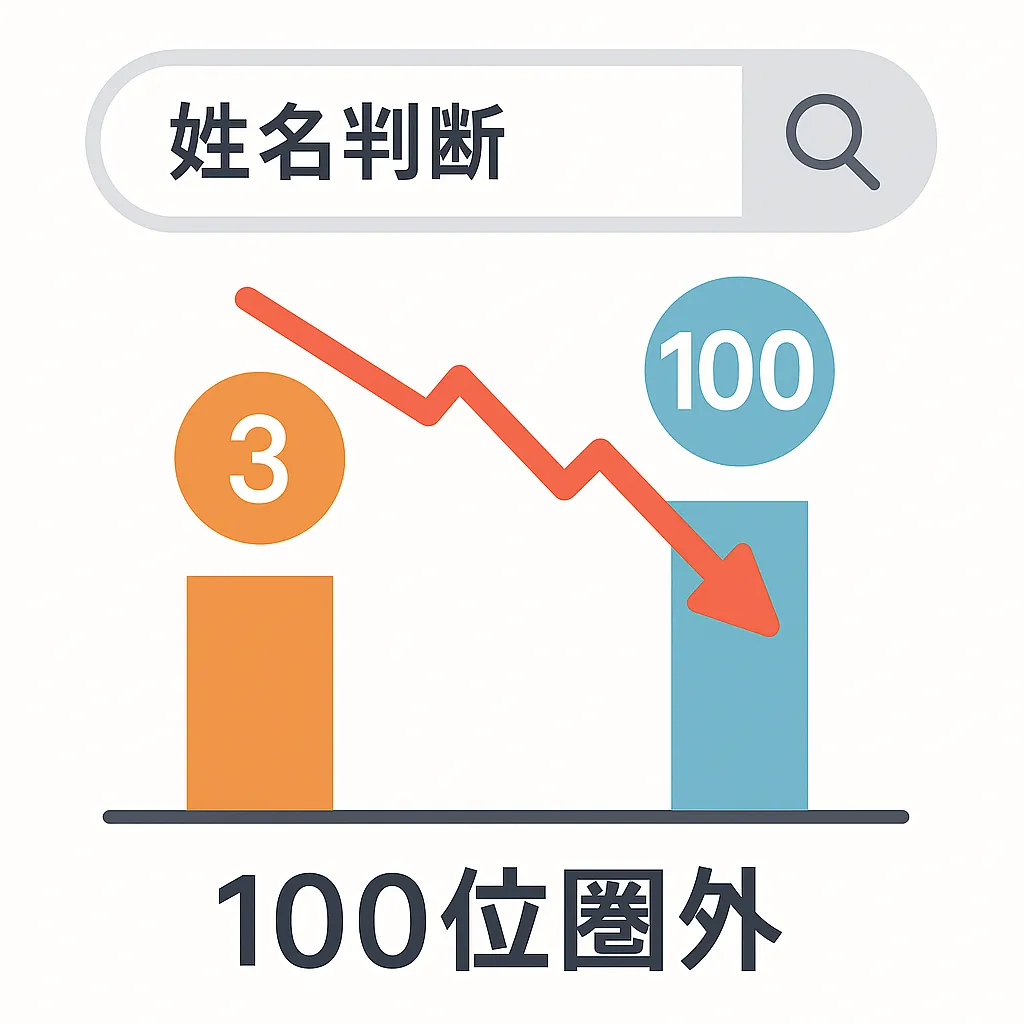 姓名判断

3

100

100位圏外