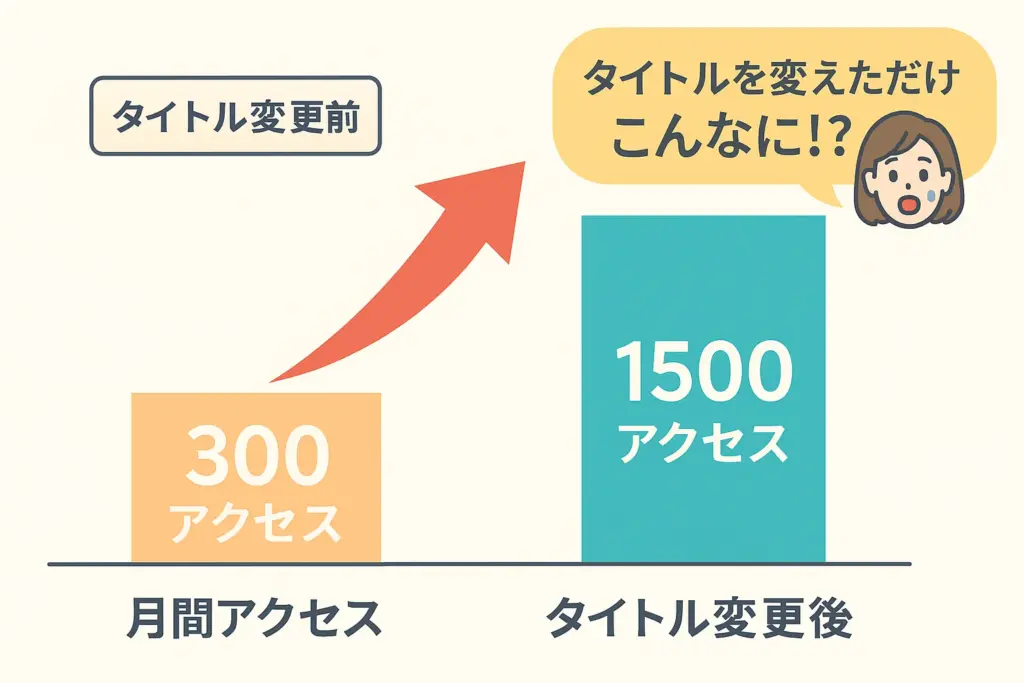 タイトル変更前

タイトルを変えただけ
こんなに!?

300
アクセス

1500
アクセス

月間アクセス

タイトル変更後