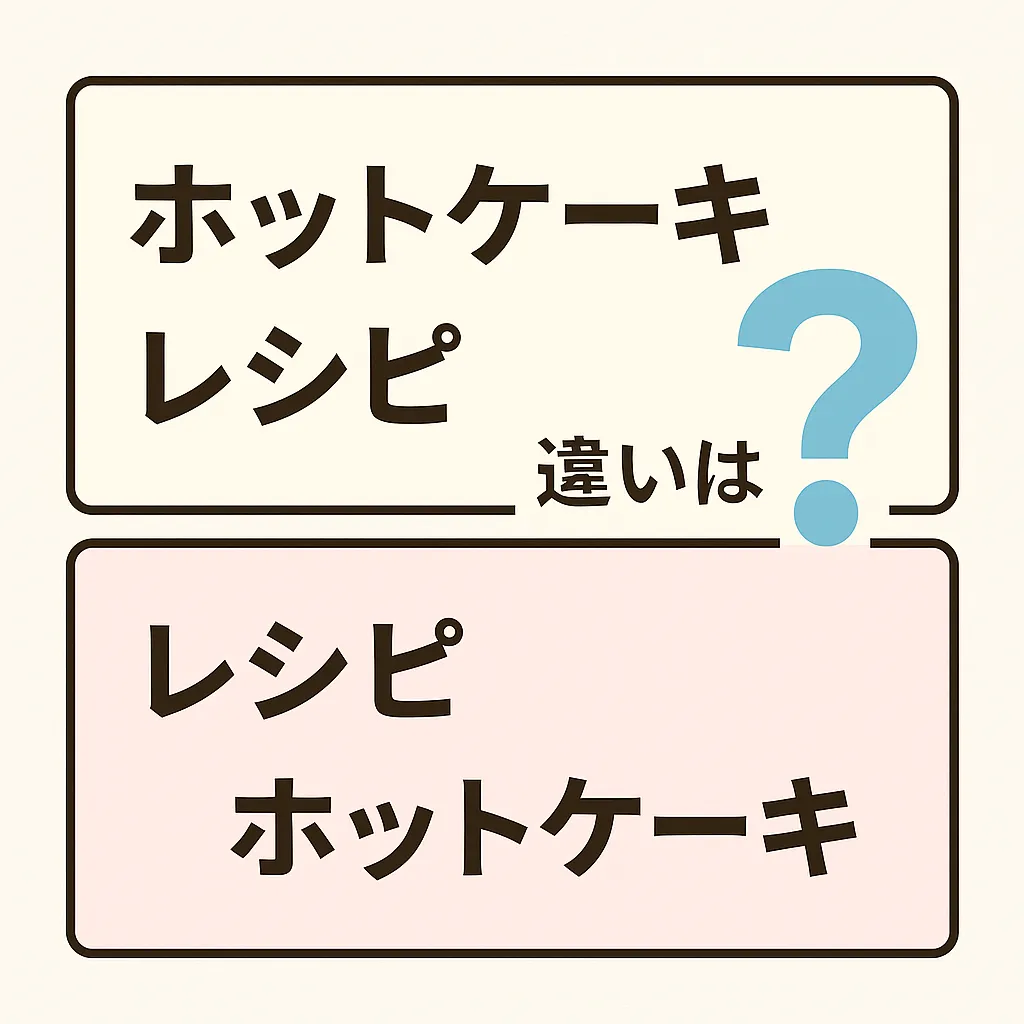 ホットケーキ
レシピ

違いは?

レシピ
ホットケーキ