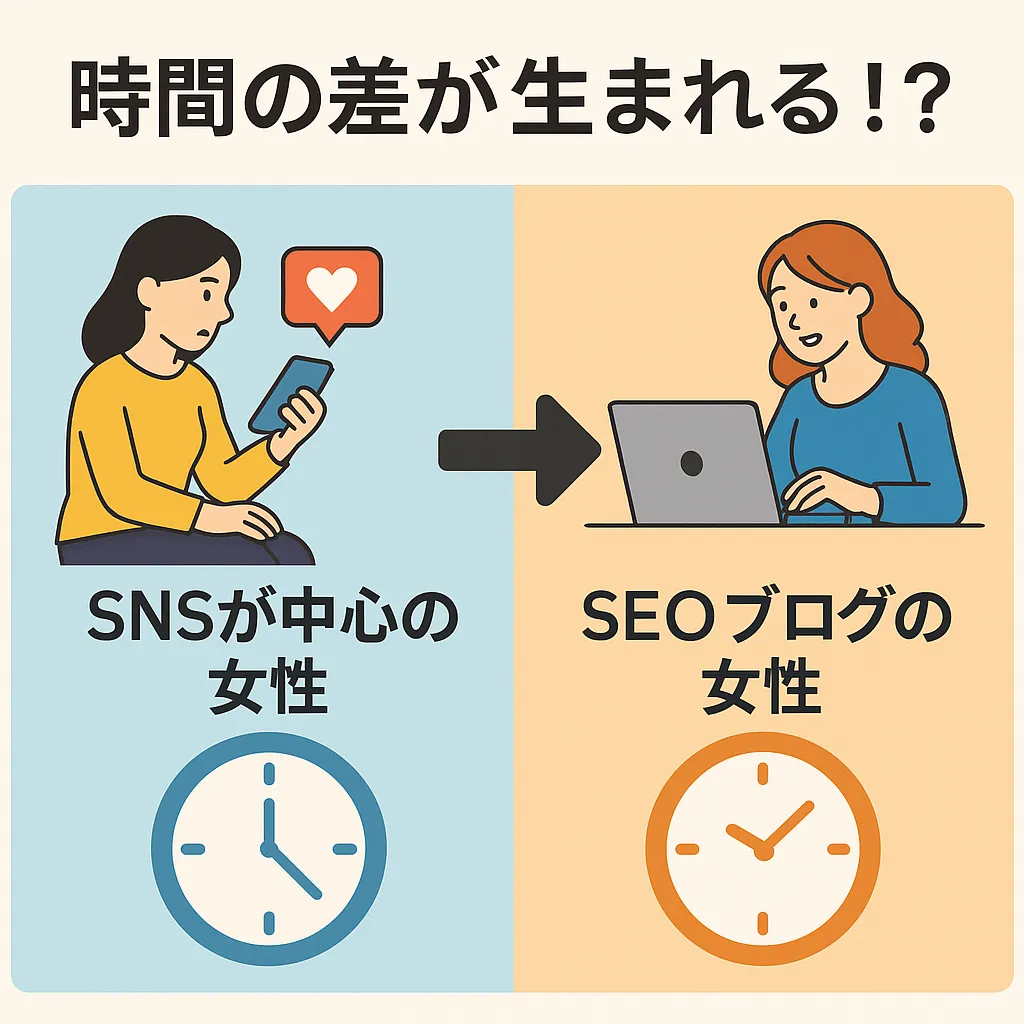 時間の差が生まれる!?

SNSが中心の女性

SEOブログの女性