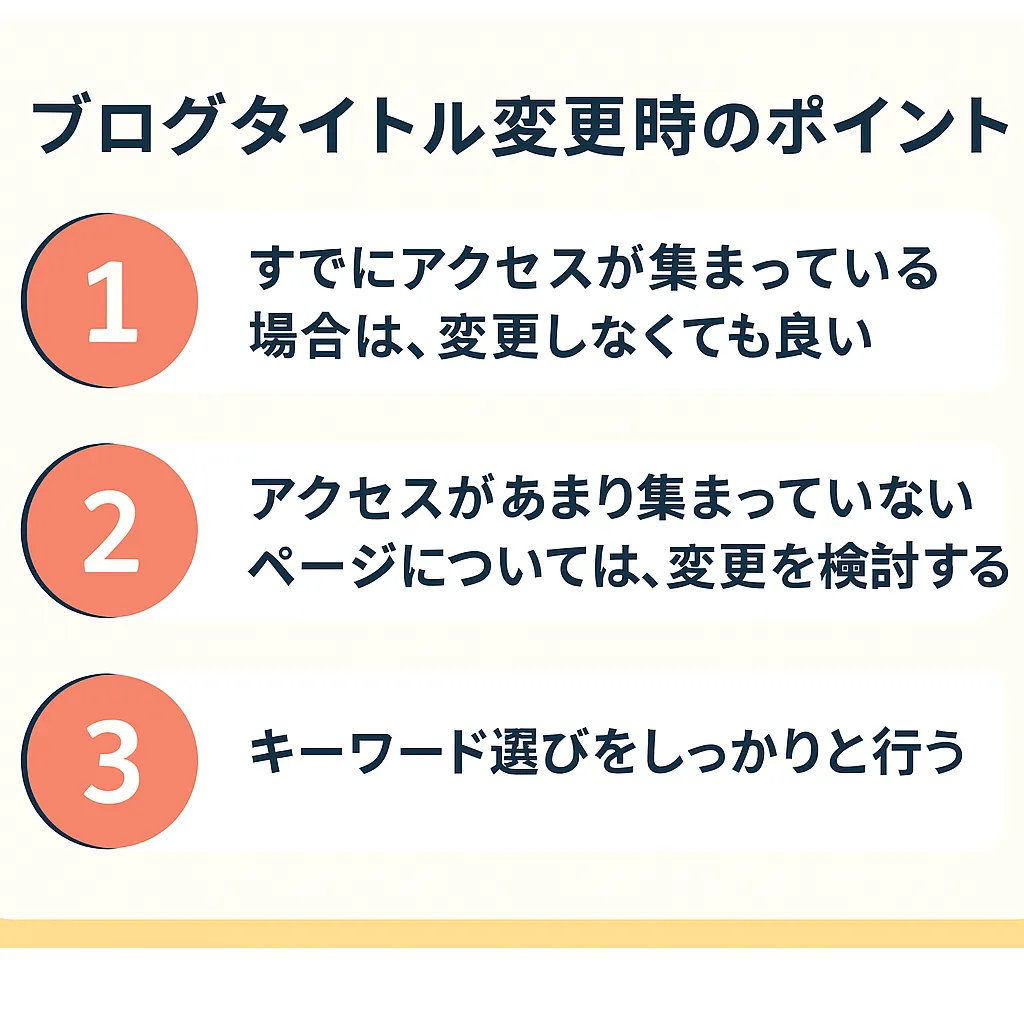 ブログタイトル変更時のポイント

1

すでにアクセスが集まっている場合は、変更しなくても良い

2

アクセスがあまり集まっていないページについては、変更を検討する

3

キーワード選びをしっかりと行う