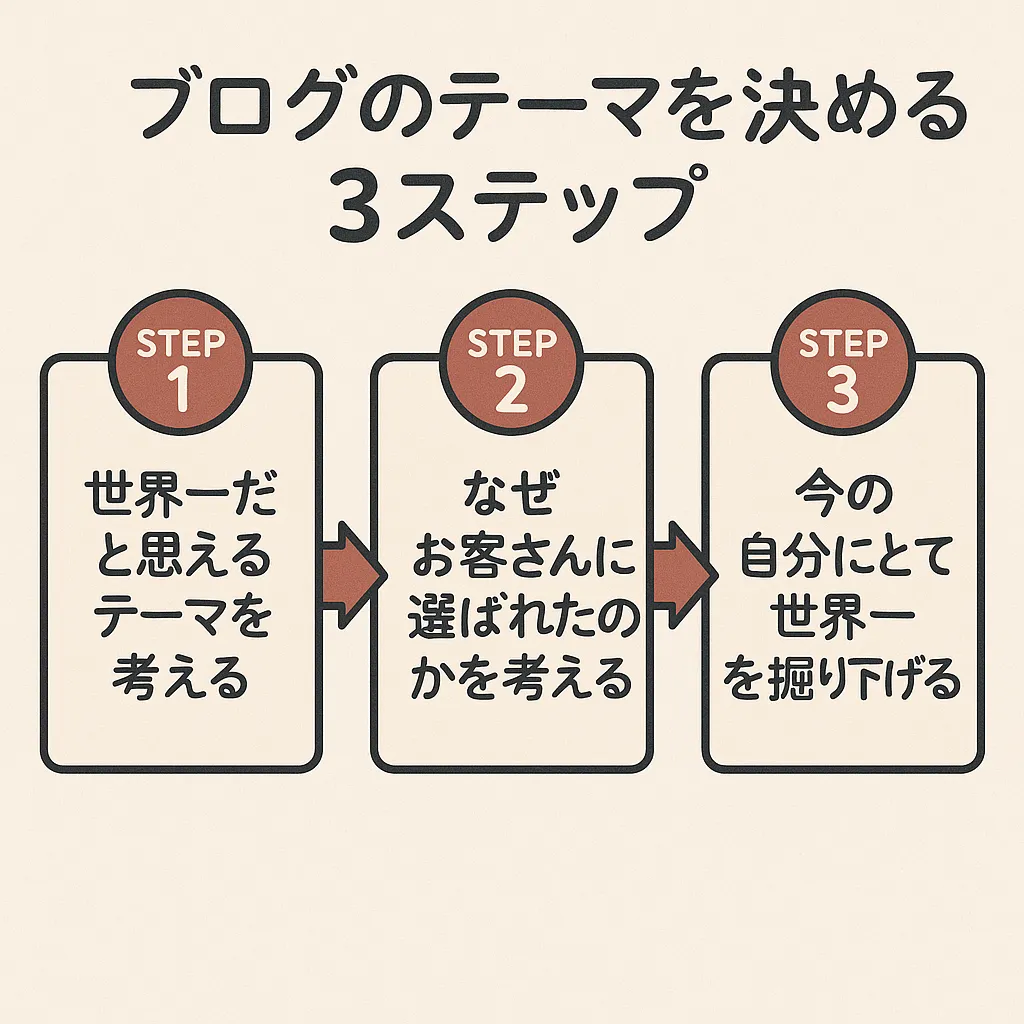 ブログのテーマを決める
3ステップ

STEP
1

世界一だと思えるテーマを考える

STEP
2

なぜお客さんに選ばれたのかを考える

STEP
3

今の自分にとて世界一を掘り下げる