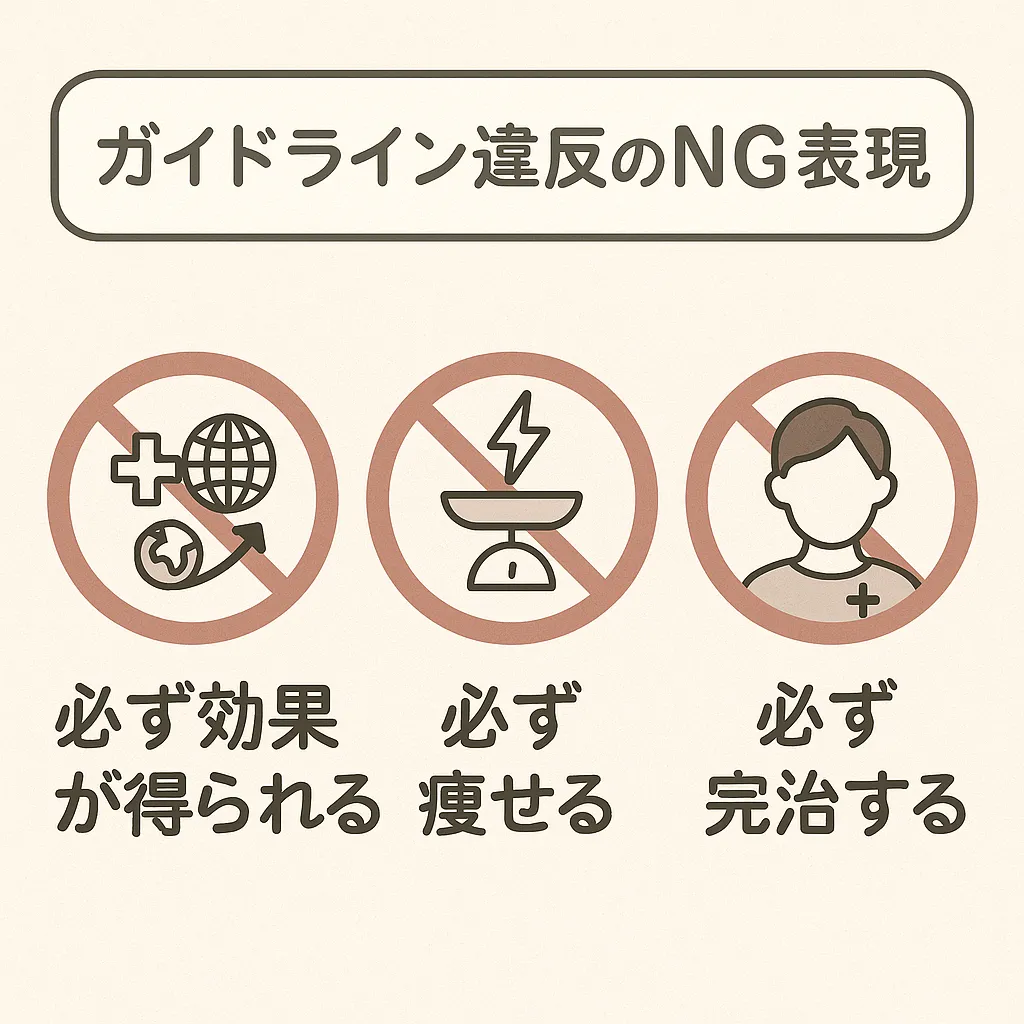 ガイドライン違反のNG表現

必ず効果が得られる

必ず痩せる

必ず完治する